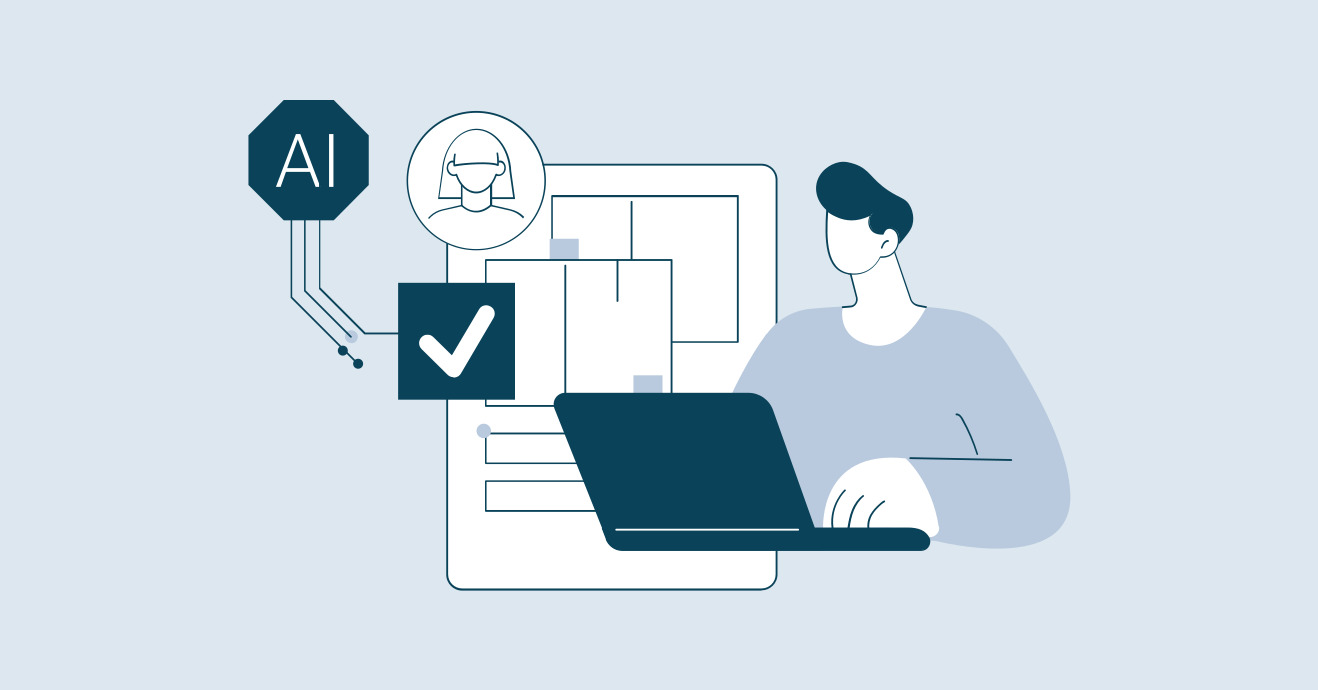 AI