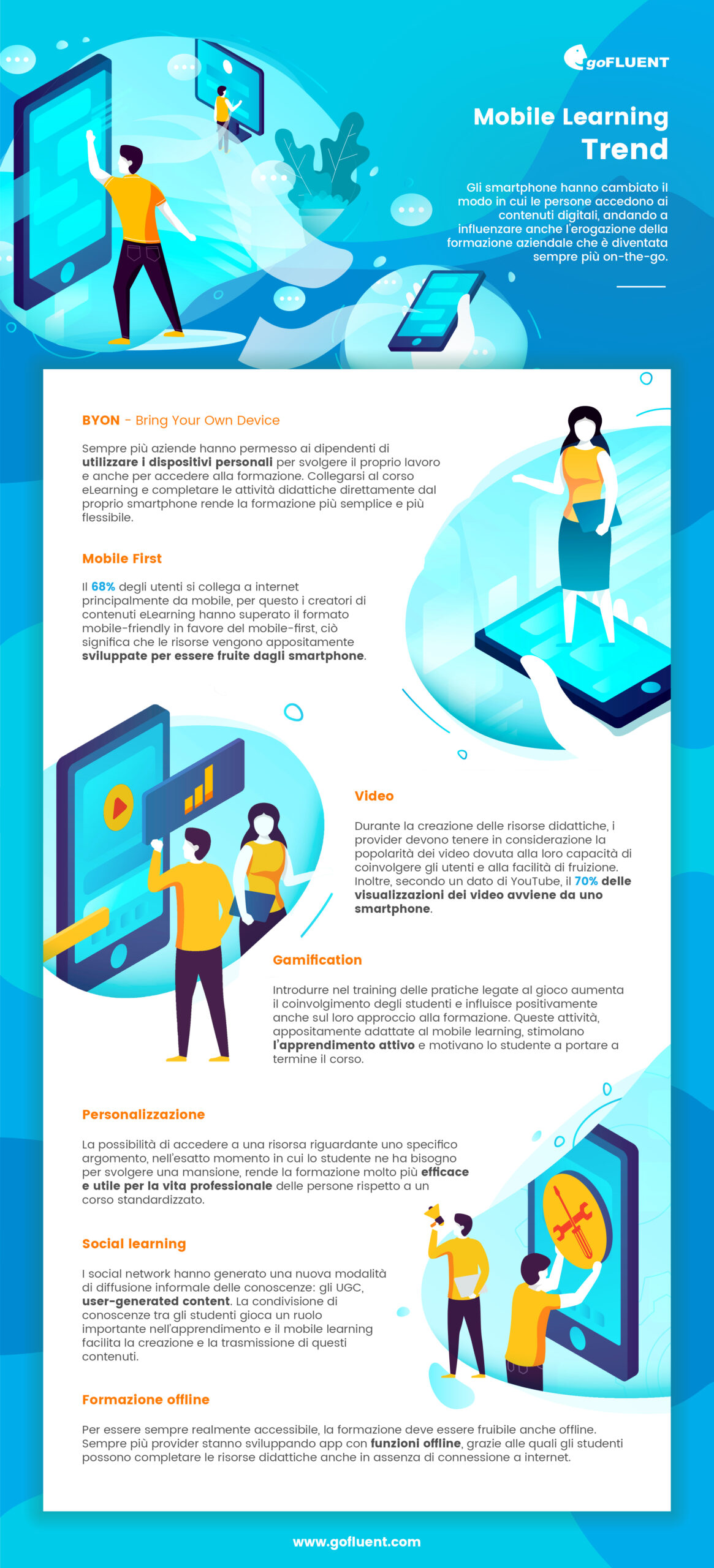 goFLUENT

Mobile Learning Trend

Gli smartphone hanno cambiato il modo in cui le persone accedono ai contenuti digitali, andando a influenzare anche l'erogazione della formazione aziendale che è diventata sempre più on-the-go.

BYON - Bring Your Own Device

Sempre più aziende hanno permesso ai dipendenti di utilizzare i dispositivi personali per svolgere il proprio lavoro e anche per accedere alla formazione. Collegarsi al corso eLearning e completare le attività didattiche direttamente dal proprio smartphone rende la formazione più semplice e più flessibile.

Mobile First

Il 68% degli utenti si collega a internet principalmente da mobile, per questo i creatori di contenuti eLearning hanno superato il formato mobile-friendly in favore del mobile-first, ciò significa che le risorse vengono appositamente sviluppate per essere fruite dagli smartphone.

Video

Durante la creazione delle risorse didattiche, i provider devono tenere in considerazione la popolarità dei video dovuta alla loro capacità di coinvolgere gli utenti e alla facilità di fruizione. Inoltre, secondo un dato di YouTube, il 70% delle visualizzazioni dei video avviene da uno smartphone.

Gamification

Introdurre nel training delle pratiche legate al gioco aumenta il coinvolgimento degli studenti e influisce positivamente anche sul loro approccio alla formazione. Queste attività, appositamente adattate al mobile learning, stimolano l'apprendimento attivo e motivano lo studente a portare a termine il corso.

Personalizzazione

La possibilità di accedere a una risorsa riguardante uno specifico argomento, nell'esatto momento in cui lo studente ne ha bisogno per svolgere una mansione, rende la formazione molto più efficace e utile per la vita professionale delle persone rispetto a un corso standardizzato.

Social learning

I social network hanno generato una nuova modalità di diffusione informale delle conoscenze: gli UGC, user-generated content. La condivisione di conoscenze tra gli studenti gioca un ruolo importante nell'apprendimento e il mobile learning facilita la creazione e la trasmissione di questi contenuti.

Formazione offline

Per essere sempre realmente accessibile, la formazione deve essere fruibile anche offline. Sempre più provider stanno sviluppando app con funzioni offline, grazie alle quali gli studenti possono completare le risorse didattiche anche in assenza di connessione a internet.

www.gofluent.com